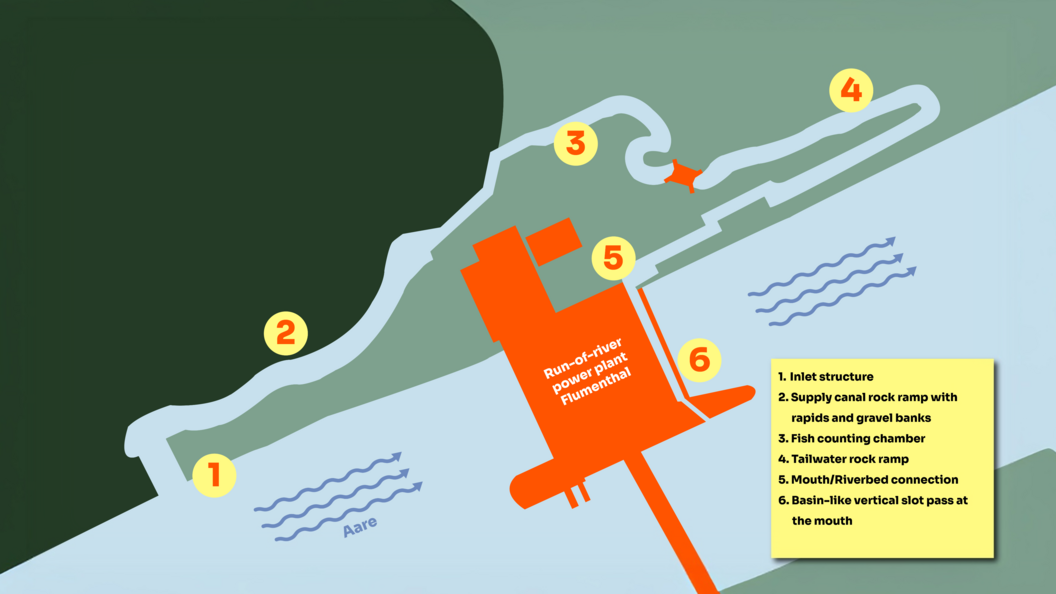 4

3

5

2

Run-of-river power plant Flumenthal

6

1

Aare

1. Inlet structure
2. Supply canal rock ramp with rapids and gravel banks
3. Fish counting chamber
4. Tailwater rock ramp
5. Mouth/Riverbed connection
6. Basin-like vertical slot pass at the mouth